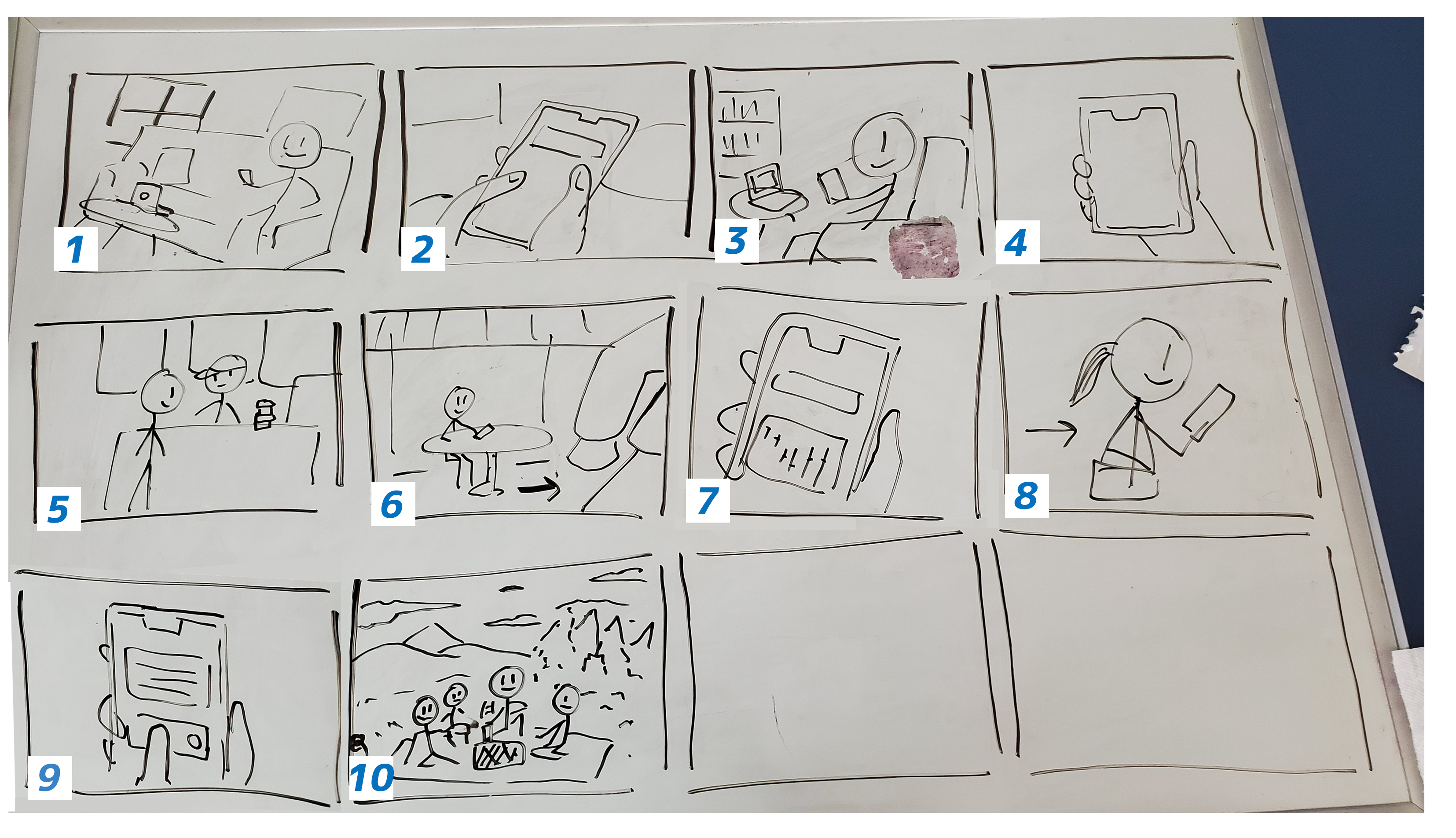 1

2

3

4

5

6

7

8

9

10